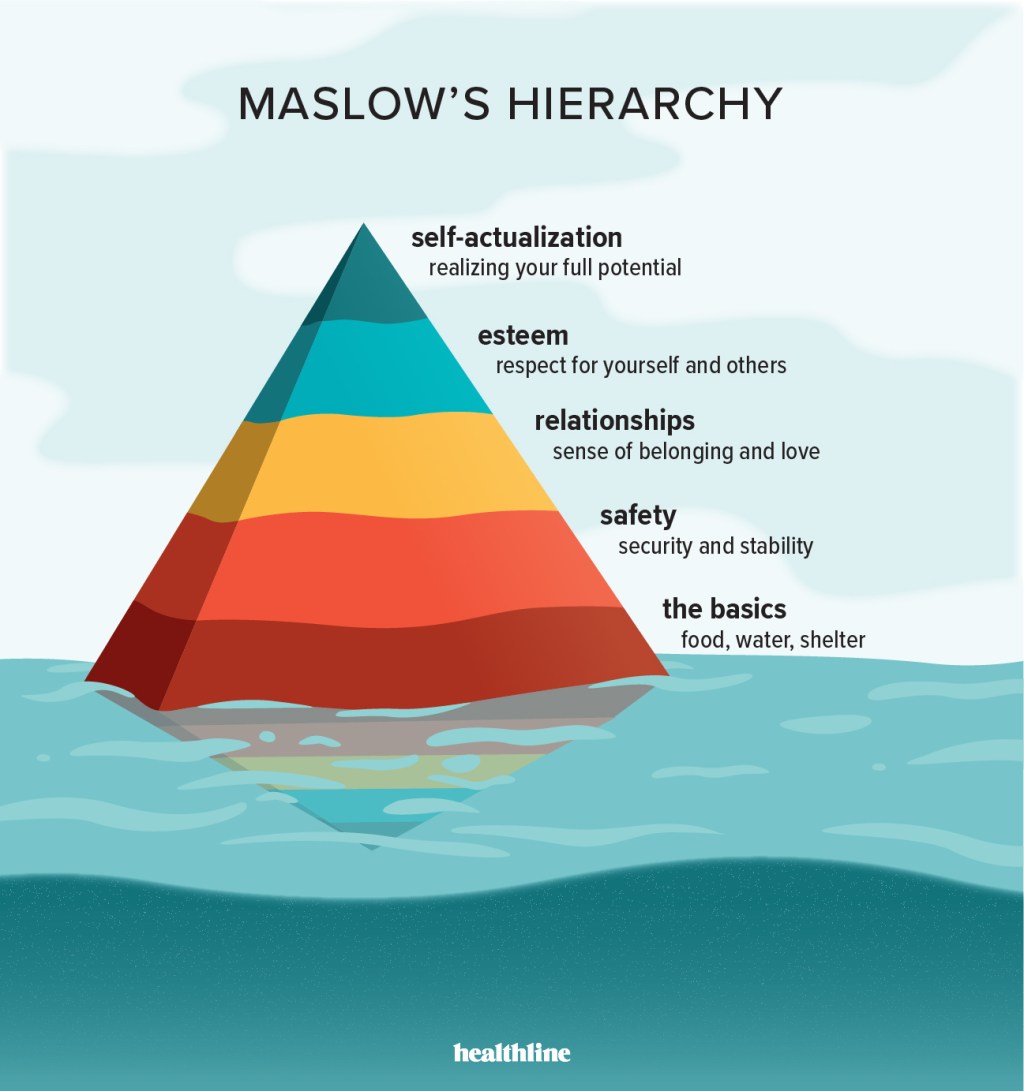 MASLOW'S HIERARCHY

self-actualization
realizing your full potential

esteem
respect for yourself and others

relationships
sense of belonging and love

safety
security and stability

the basics
food, water, shelter

healthline